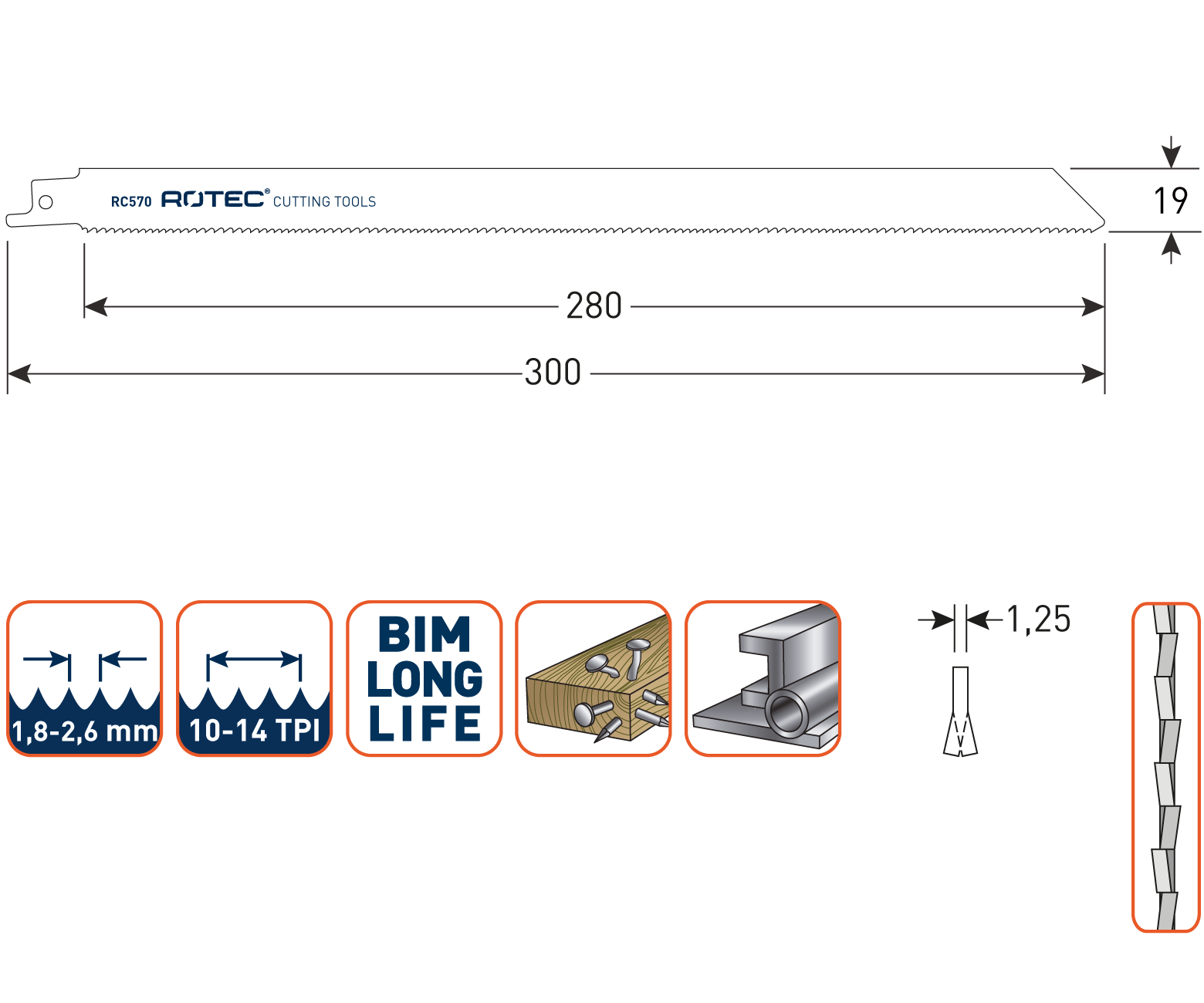 RC570 ROTEC® CUTTING TOOLS

19

280

300

1,8-2,6 mm

10-14 TPI

BIM LONG LIFE

1,25